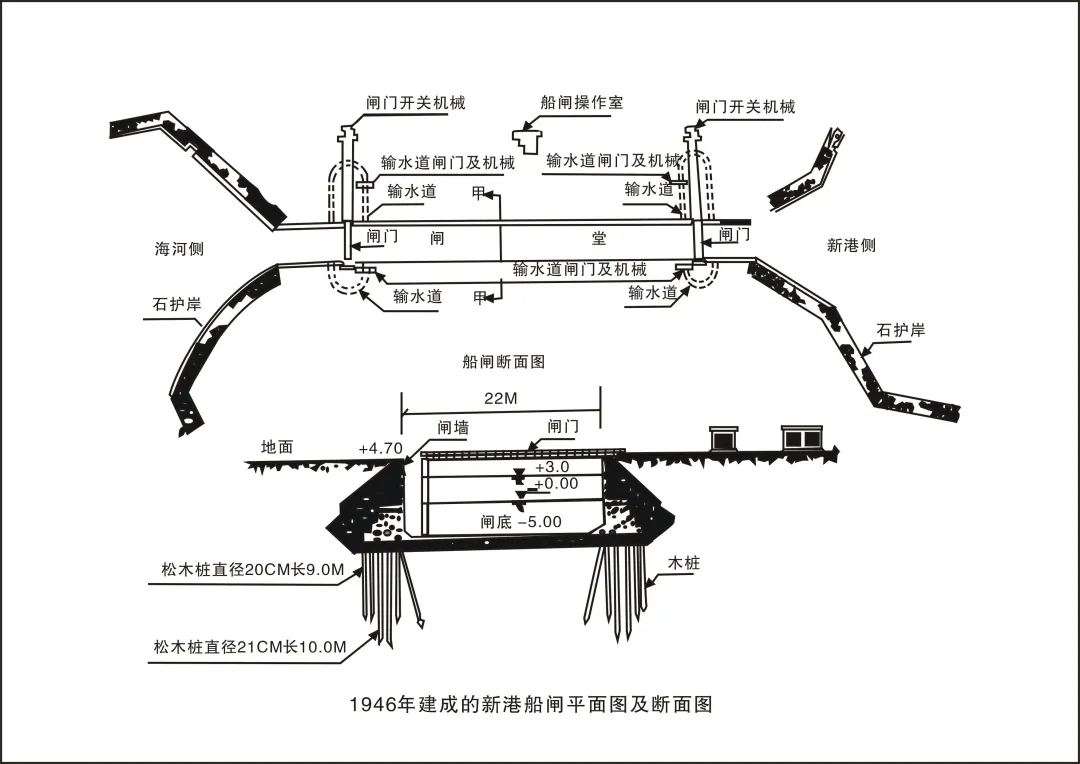 闸门开关机械

船闸操作室

闸门开关机械

输水道闸门及机械

输水道闸门及机械

输水道

甲

输水道

海河侧

闸门　闸　堂　闸门

新港侧

输水道闸门及机械

输水道

甲

输水道

石护岸

石护岸

船闸断面图

22M

地面　+4.70　闸墙　闸门

+3.0

+0.00

闸底 −5.00

松木桩直径20CM长9.0M

木桩

松木桩直径21CM长10.0M

1946年建成的新港船闸平面图及断面图